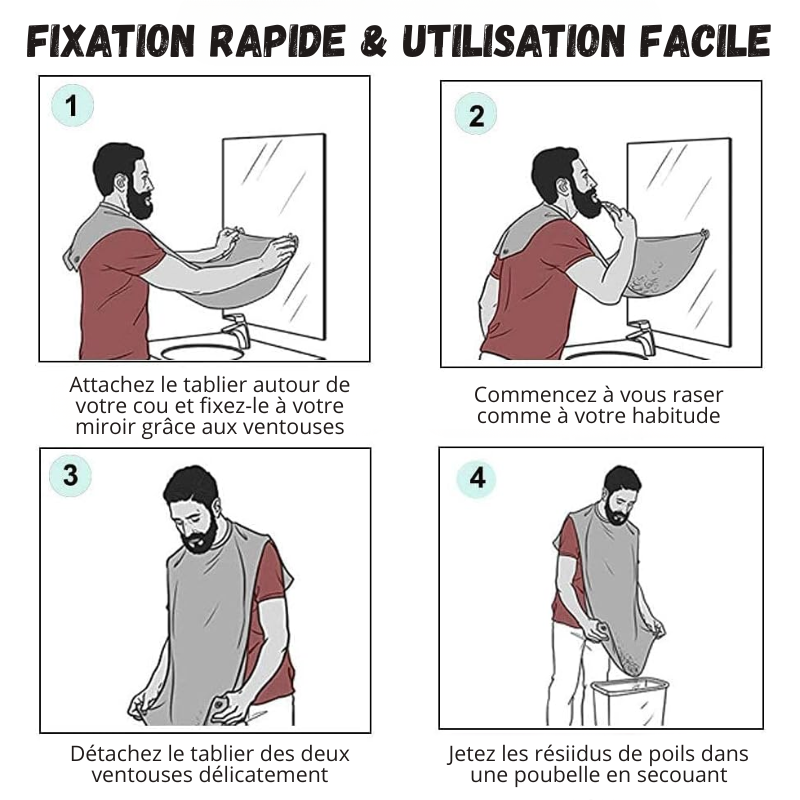 FIXATION RAPIDE & UTILISATION FACILE

1

Attachez le tablier autour de votre cou et fixez-le à votre miroir grâce aux ventouses

2

Commencez à vous raser comme à votre habitude

3

Détachez le tablier des deux ventouses délicatement

4

Jetez les résiidus de poils dans une poubelle en secouant