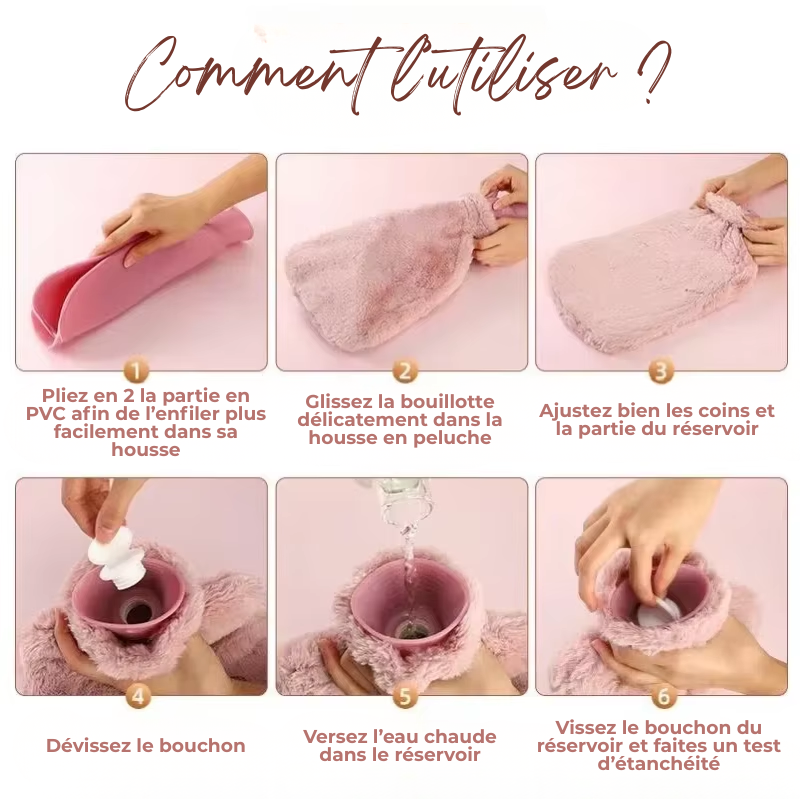 Comment l'utiliser ?

1
Pliez en 2 la partie en PVC afin de l'enfiler plus facilement dans sa housse

2
Glissez la bouillotte délicatement dans la housse en peluche

3
Ajustez bien les coins et la partie du réservoir

4
Dévissez le bouchon

5
Versez l'eau chaude dans le réservoir

6
Vissez le bouchon du réservoir et faites un test d'étanchéité