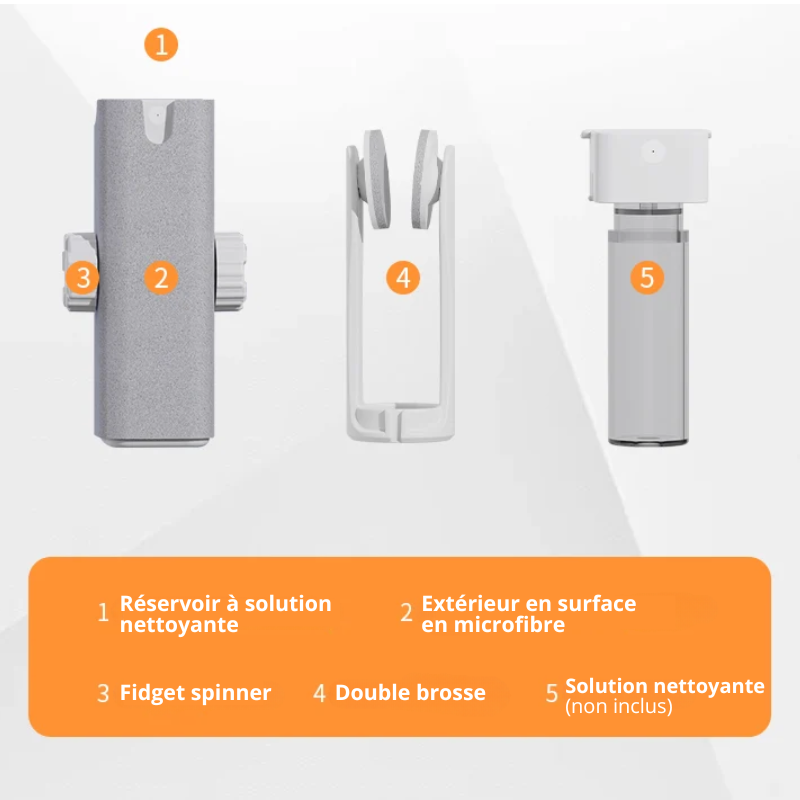 1

3 2

4

5

1 Réservoir à solution nettoyante

2 Extérieur en surface en microfibre

3 Fidget spinner

4 Double brosse

5 Solution nettoyante (non inclus)