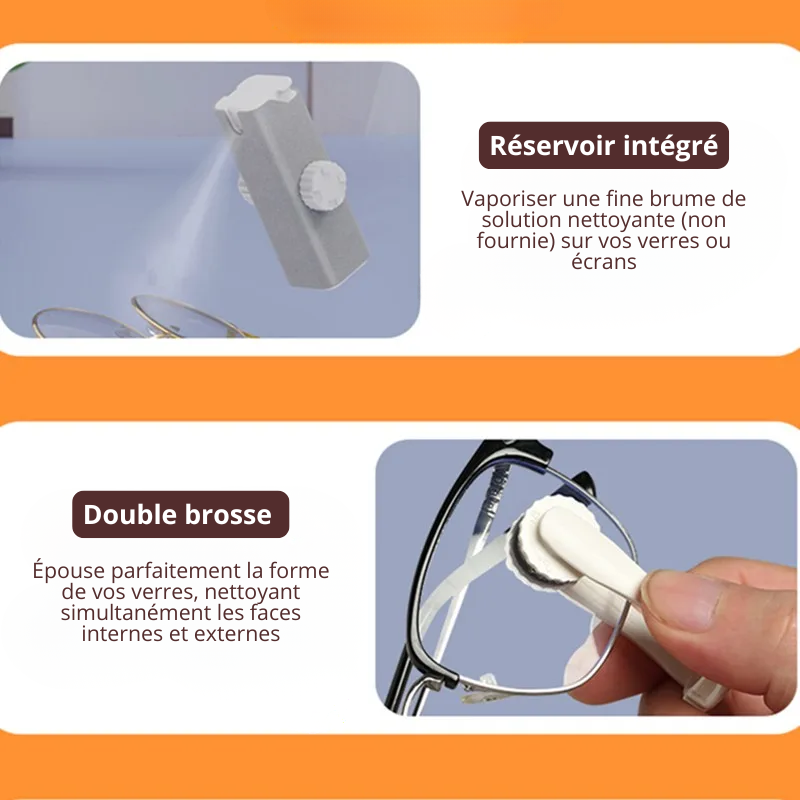 Réservoir intégré

Vaporiser une fine brume de solution nettoyante (non fournie) sur vos verres ou écrans

Double brosse

Épouse parfaitement la forme de vos verres, nettoyant simultanément les faces internes et externes