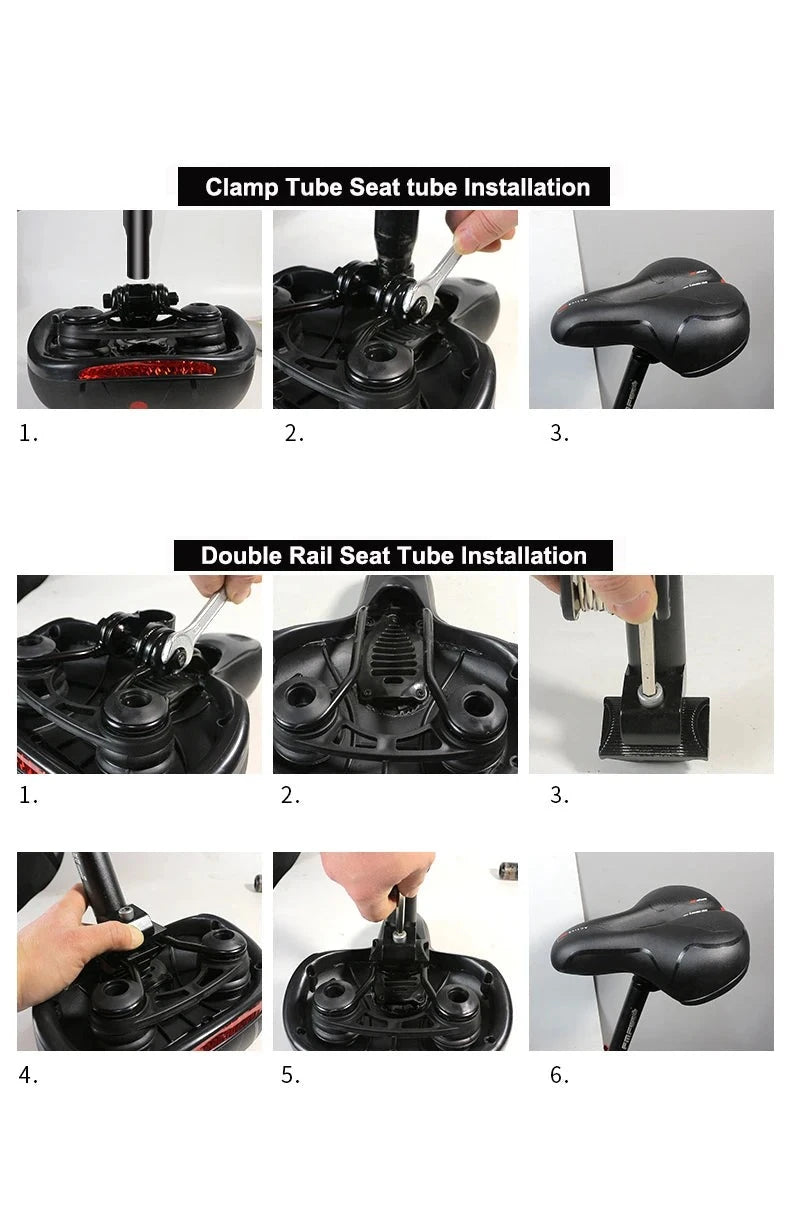 Clamp Tube Seat tube Installation

1.

2.

3.

Double Rail Seat Tube Installation

1.

2.

3.

4.

5.

6.