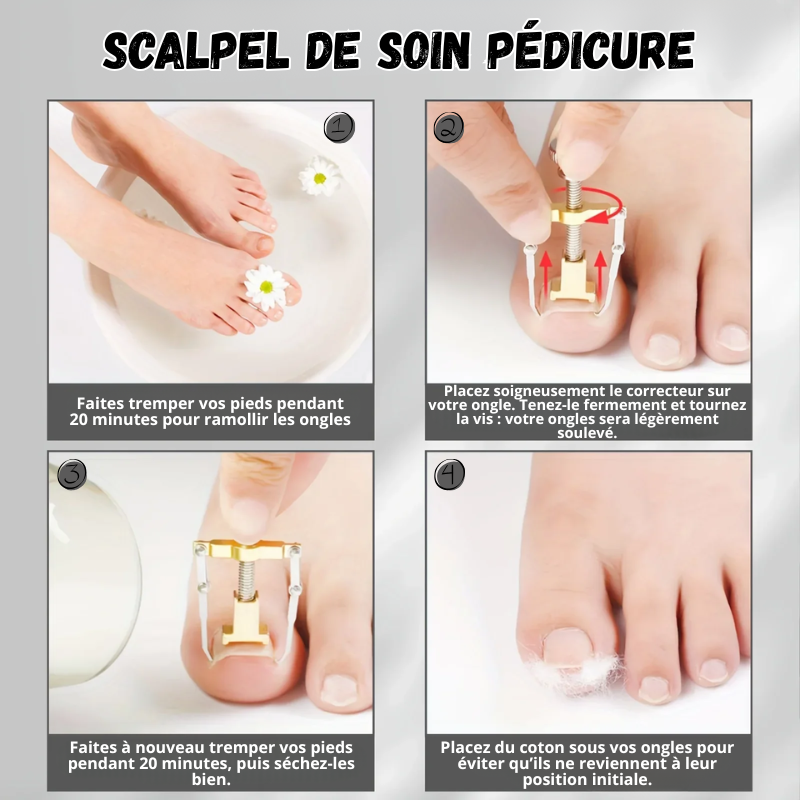 SCALPEL DE SOIN PÉDICURE

1

Faites tremper vos pieds pendant 20 minutes pour ramollir les ongles

2

Placez soigneusement le correcteur sur votre ongle. Tenez-le fermement et tournez la vis : votre ongles sera légèrement soulevé.

3

Faites à nouveau tremper vos pieds pendant 20 minutes, puis séchez-les bien.

4

Placez du coton sous vos ongles pour éviter qu'ils ne reviennent à leur position initiale.