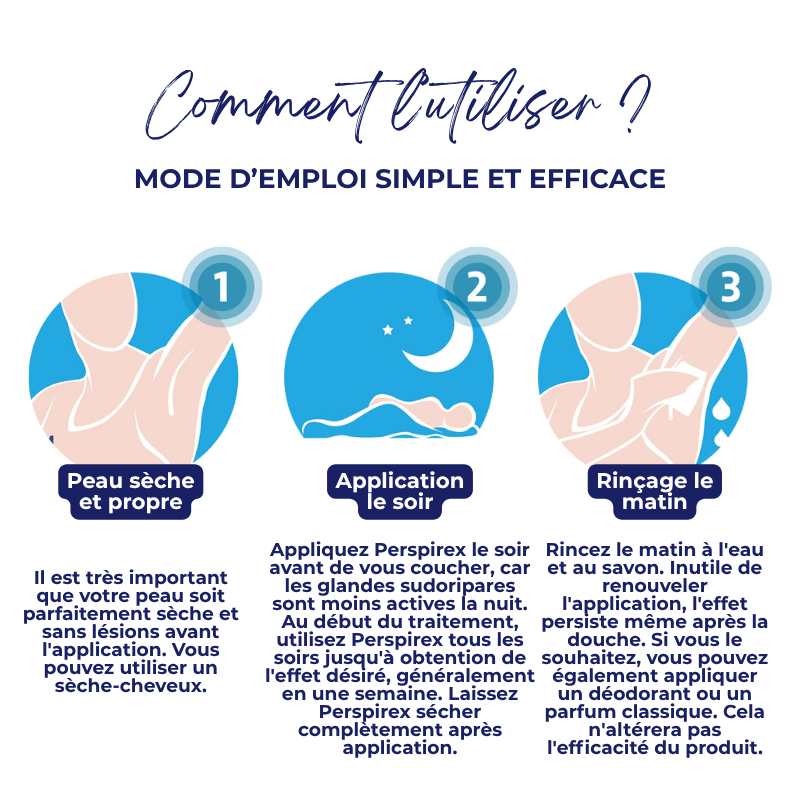 Comment l'utiliser ?

MODE D'EMPLOI SIMPLE ET EFFICACE

1

Peau sèche et propre

Il est très important que votre peau soit parfaitement sèche et sans lésions avant l'application. Vous pouvez utiliser un sèche-cheveux.

2

Application le soir

Appliquez Perspirex le soir avant de vous coucher, car les glandes sudoripares sont moins actives la nuit. Au début du traitement, utilisez Perspirex tous les soirs jusqu'à obtention de l'effet désiré, généralement en une semaine. Laissez Perspirex sécher complètement après application.

3

Rinçage le matin

Rincez le matin à l'eau et au savon. Inutile de renouveler l'application, l'effet persiste même après la douche. Si vous le souhaitez, vous pouvez également appliquer un déodorant ou un parfum classique. Cela n'altérera pas l'efficacité du produit.