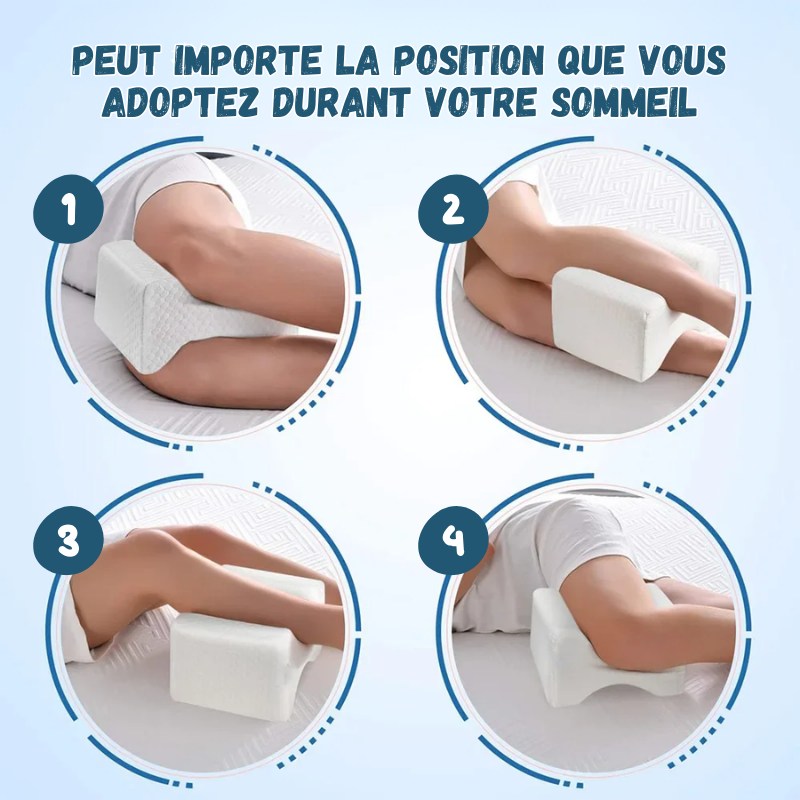 PEUT IMPORTE LA POSITION QUE VOUS ADOPTEZ DURANT VOTRE SOMMEIL

1

2

3

4