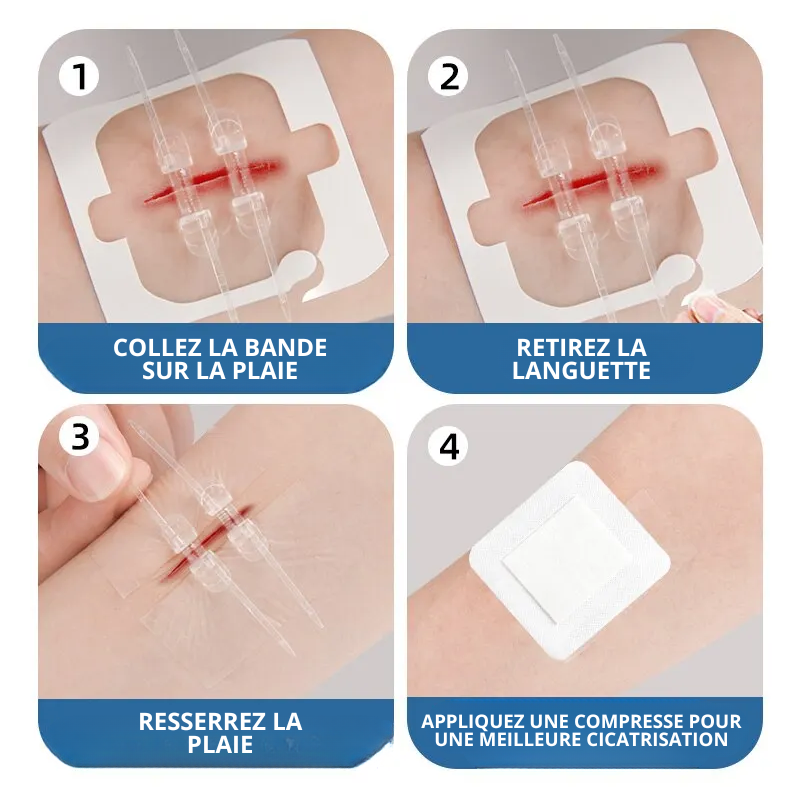 1
COLLEZ LA BANDE SUR LA PLAIE

2
RETIREZ LA LANGUETTE

3
RESSERREZ LA PLAIE

4
APPLIQUEZ UNE COMPRESSE POUR UNE MEILLEURE CICATRISATION