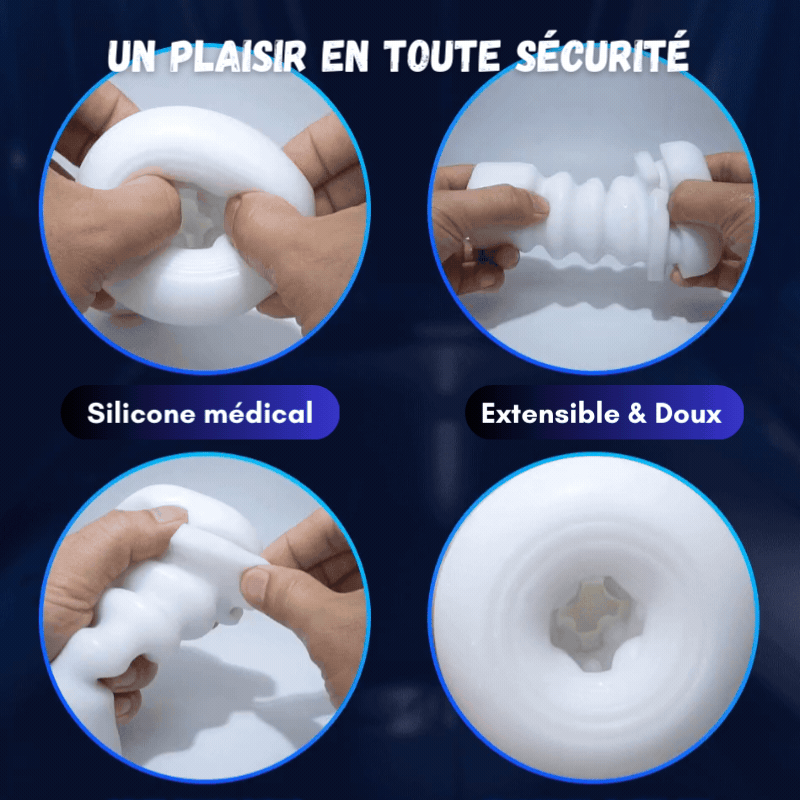 UN PLAISIR EN TOUTE SÉCURITÉ

Silicone médical

Extensible & Doux