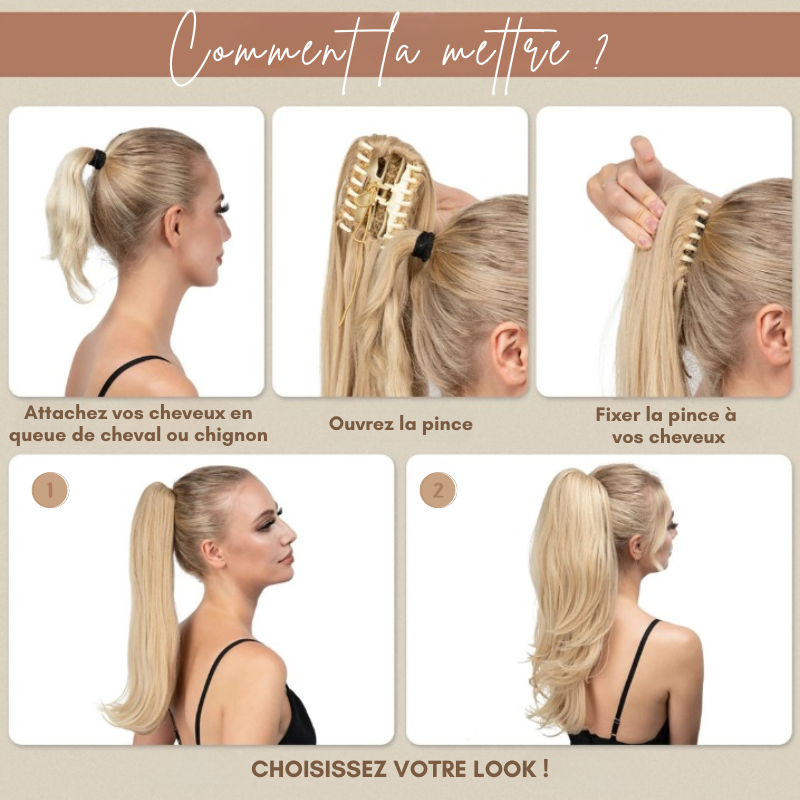 Comment la mettre ?

Attachez vos cheveux en queue de cheval ou chignon

Ouvrez la pince

Fixer la pince à vos cheveux

1

2

CHOISISSEZ VOTRE LOOK !