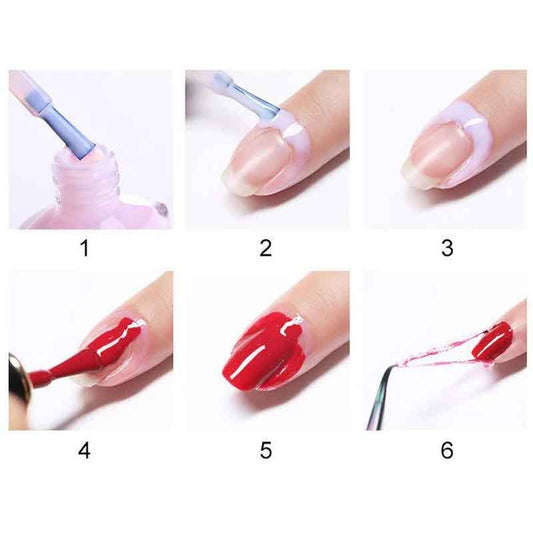 1

2

3

4

5

6