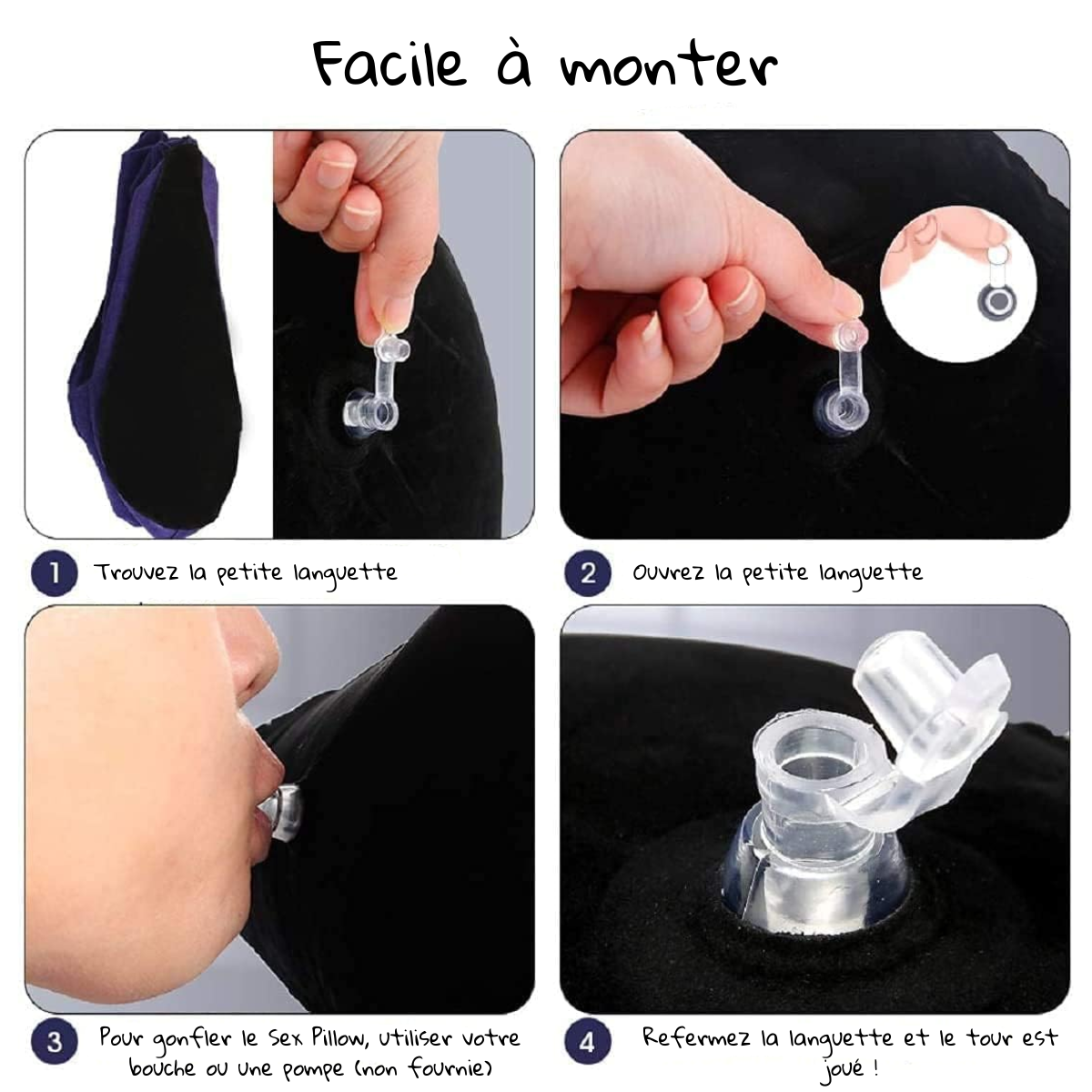 Facile à monter

1 Trouvez la petite languette

2 Ouvrez la petite languette

3 Pour gonfler le Sex Pillow, utiliser votre bouche ou une pompe (non fournie)

4 Refermez la languette et le tour est joué !