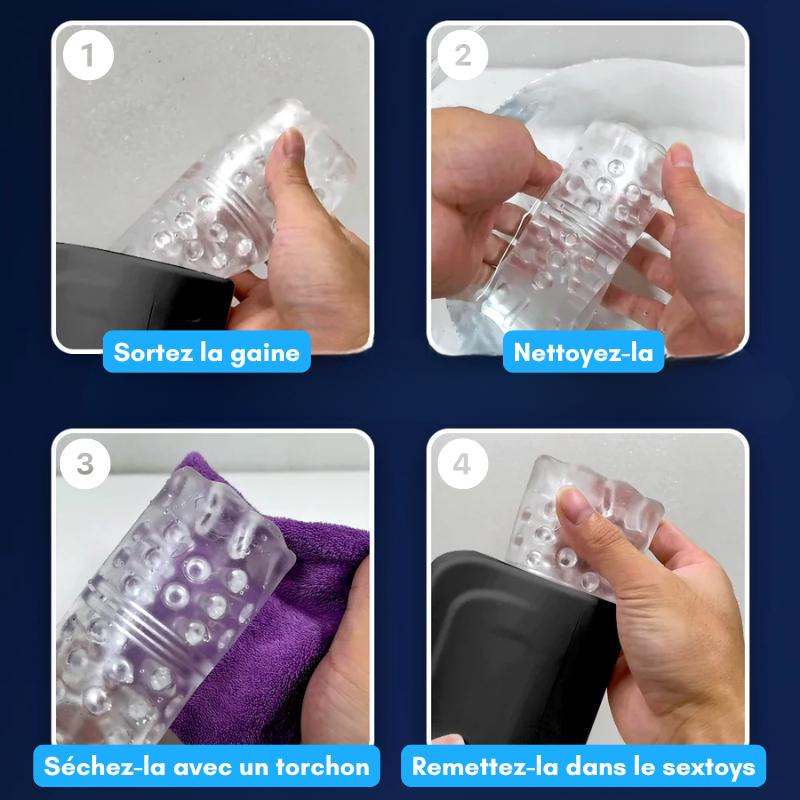 1
Sortez la gaine

2
Nettoyez-la

3
Séchez-la avec un torchon

4
Remettez-la dans le sextoys