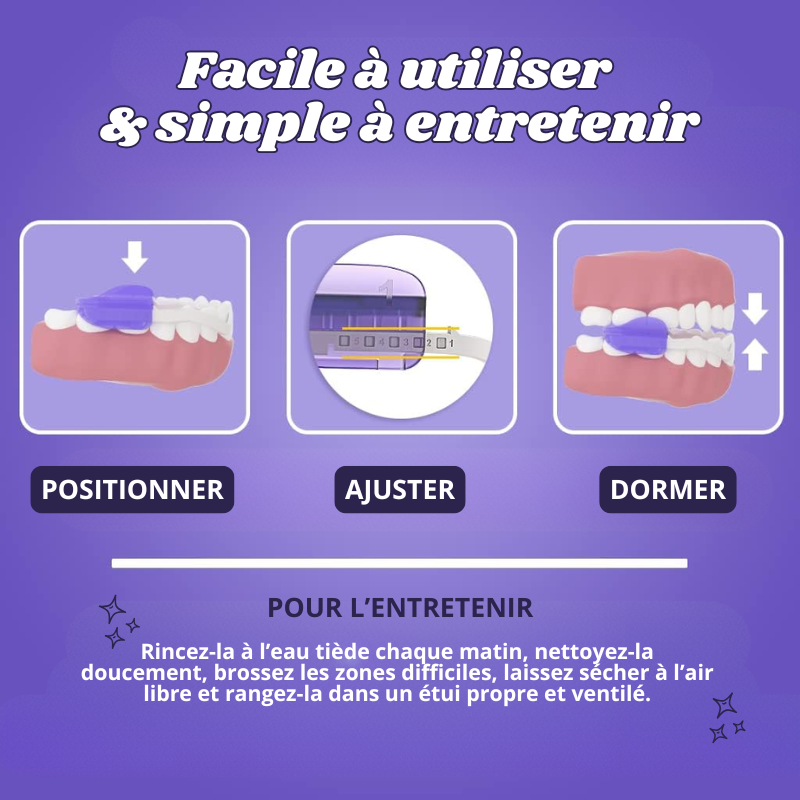 Facile à utiliser & simple à entretenir

1

5 4 3 2 1

POSITIONNER

AJUSTER

DORMER

POUR L'ENTRETENIR

Rincez-la à l'eau tiède chaque matin, nettoyez-la doucement, brossez les zones difficiles, laissez sécher à l'air libre et rangez-la dans un étui propre et ventilé.