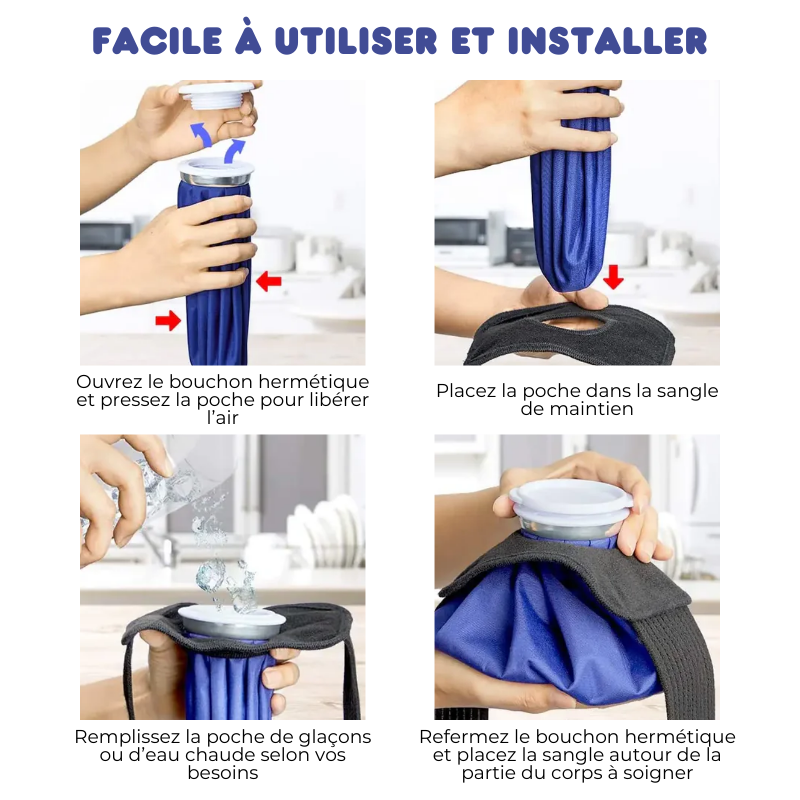 FACILE À UTILISER ET INSTALLER

Ouvrez le bouchon hermétique et pressez la poche pour libérer l'air

Placez la poche dans la sangle de maintien

Remplissez la poche de glaçons ou d'eau chaude selon vos besoins

Refermez le bouchon hermétique et placez la sangle autour de la partie du corps à soigner