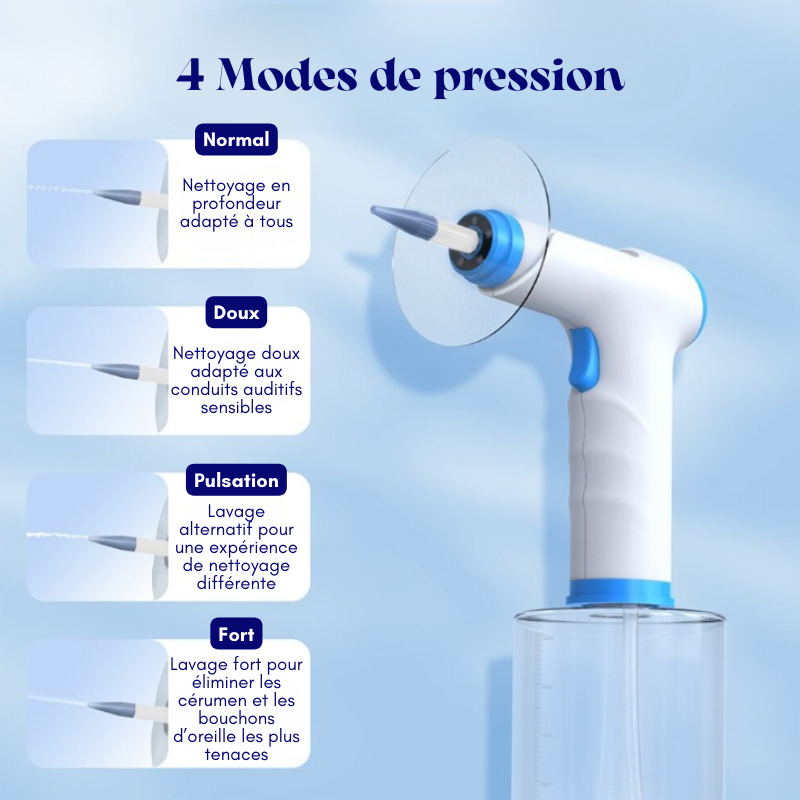 4 Modes de pression

Normal

Nettoyage en profondeur adapté à tous

Doux

Nettoyage doux adapté aux conduits auditifs sensibles

Pulsation

Lavage alternatif pour une expérience de nettoyage différente

Fort

Lavage fort pour éliminer les cérumen et les bouchons d'oreille les plus tenaces