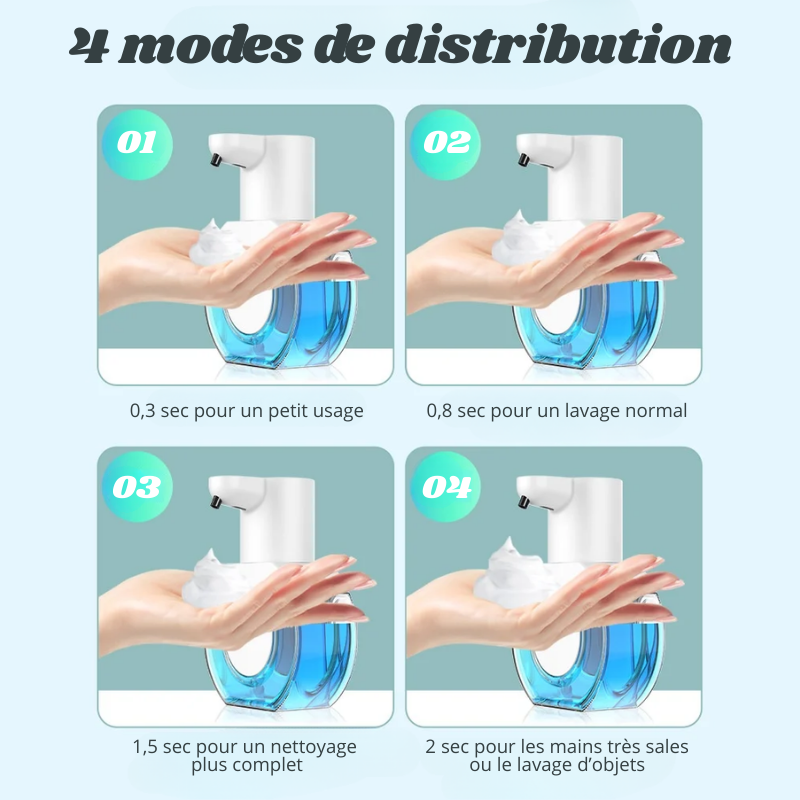 4 modes de distribution

01

0,3 sec pour un petit usage

02

0,8 sec pour un lavage normal

03

1,5 sec pour un nettoyage plus complet

04

2 sec pour les mains très sales ou le lavage d'objets