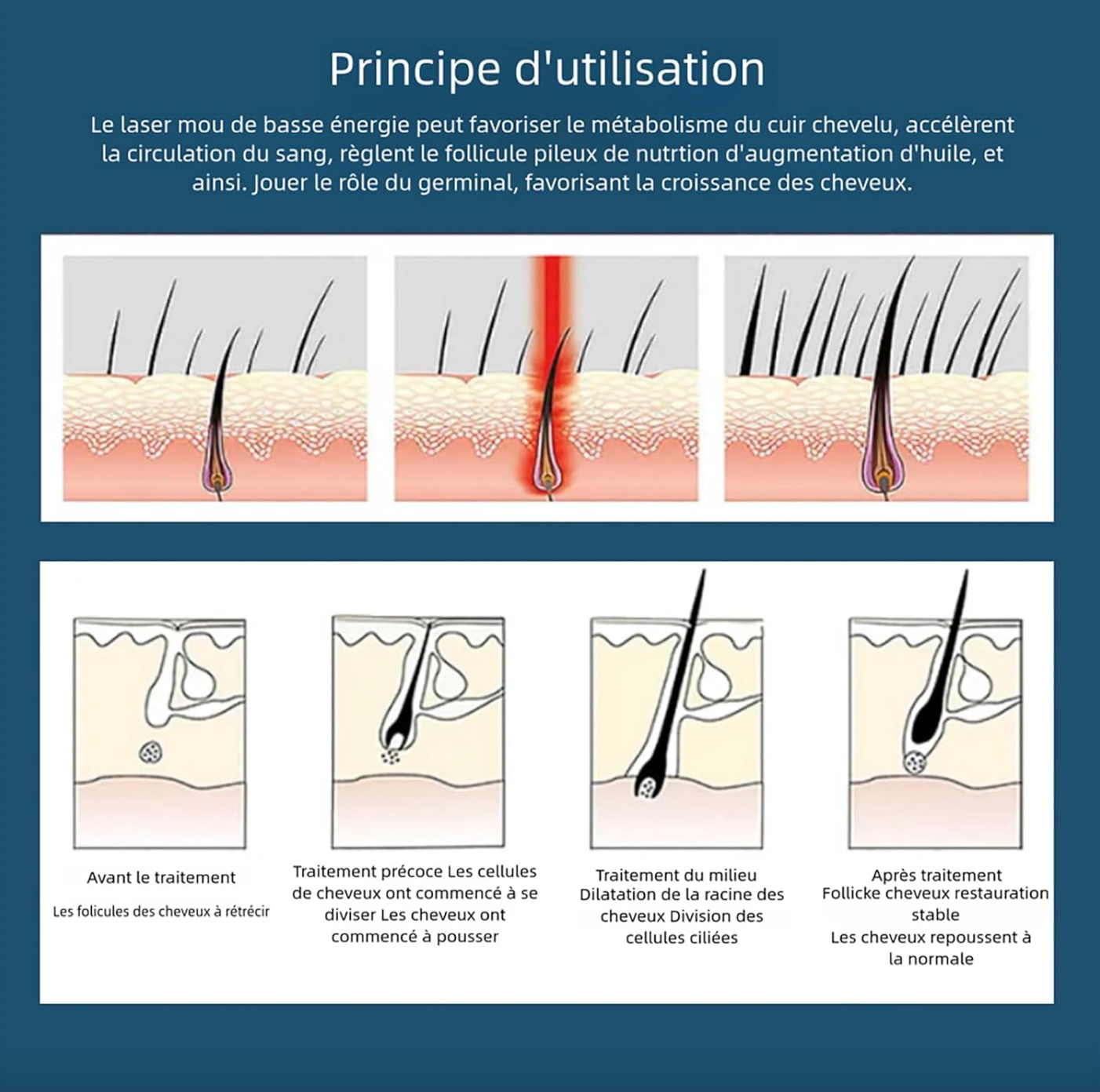 Principe d'utilisation

Le laser mou de basse énergie peut favoriser le métabolisme du cuir chevelu, accélèrent la circulation du sang, règlent le follicule pileux de nutrtion d'augmentation d'huile, et ainsi. Jouer le rôle du germinal, favorisant la croissance des cheveux.

Avant le traitement

Les folicules des cheveux à rétrécir

Traitement précoce Les cellules de cheveux ont commencé à se diviser Les cheveux ont commencé à pousser

Traitement du milieu Dilatation de la racine des cheveux Division des cellules ciliées

Après traitement Follicke cheveux restauration stable
Les cheveux repoussent à la normale