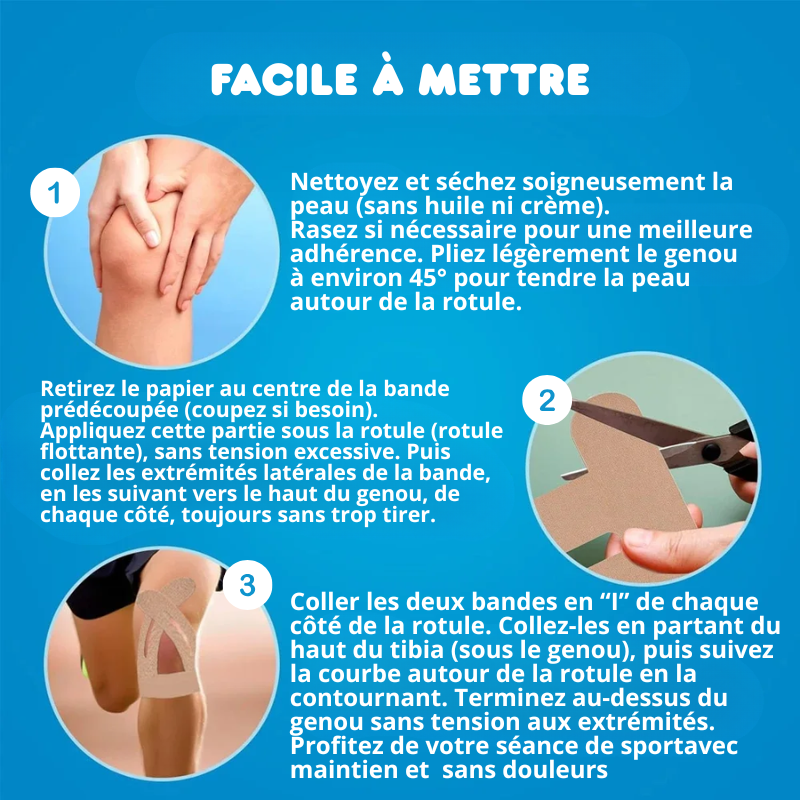 FACILE À METTRE

1

Nettoyez et séchez soigneusement la peau (sans huile ni crème).
Rasez si nécessaire pour une meilleure adhérence. Pliez légèrement le genou à environ 45° pour tendre la peau autour de la rotule.

2

Retirez le papier au centre de la bande prédécoupée (coupez si besoin).
Appliquez cette partie sous la rotule (rotule flottante), sans tension excessive. Puis collez les extrémités latérales de la bande, en les suivant vers le haut du genou, de chaque côté, toujours sans trop tirer.

3

Coller les deux bandes en “I” de chaque côté de la rotule. Collez-les en partant du haut du tibia (sous le genou), puis suivez la courbe autour de la rotule en la contournant. Terminez au-dessus du genou sans tension aux extrémités.
Profitez de votre séance de sportavec maintien et sans douleurs